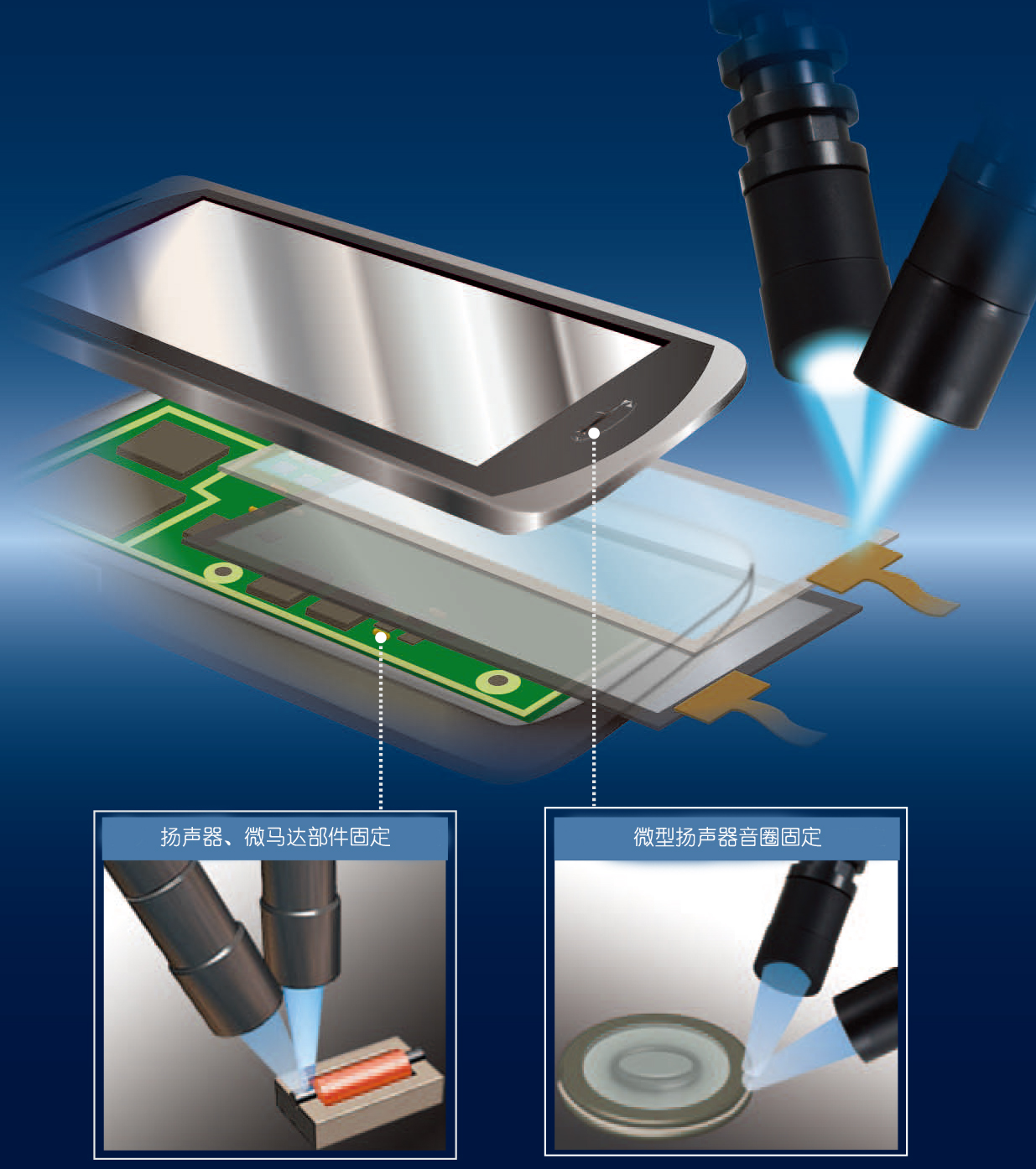 扬声器、微马达部件固定

微型扬声器音圈固定