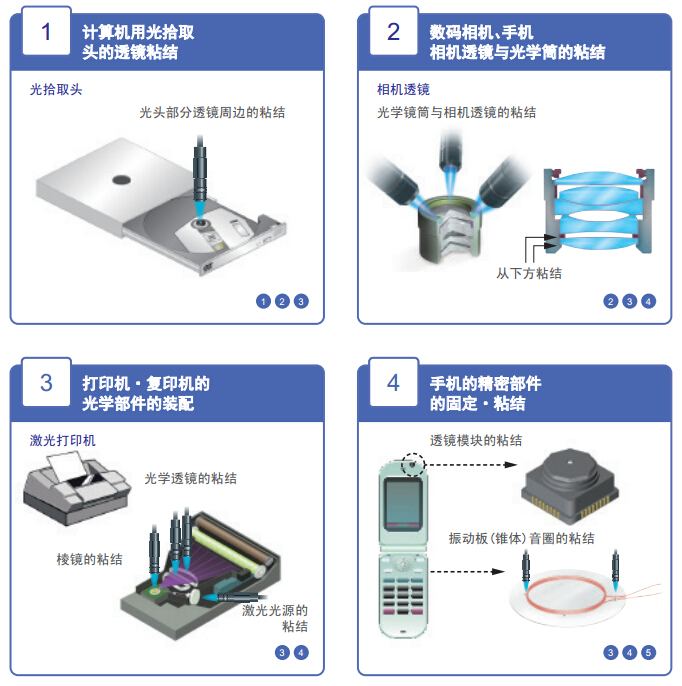 1
计算机用光拾取头的透镜粘结

光拾取头

光头部分透镜周边的粘结

1 2 3

2
数码相机、手机相机透镜与光学筒的粘结

相机透镜

光学镜筒与相机透镜的粘结

从下方粘结

2 3 4

3
打印机・复印机的光学部件的装配

激光打印机

光学透镜的粘结

棱镜的粘结

激光光源的粘结

3 4

4
手机的精密部件的固定・粘结

透镜模块的粘结

振动板（锥体）音圈的粘结

3 4 5