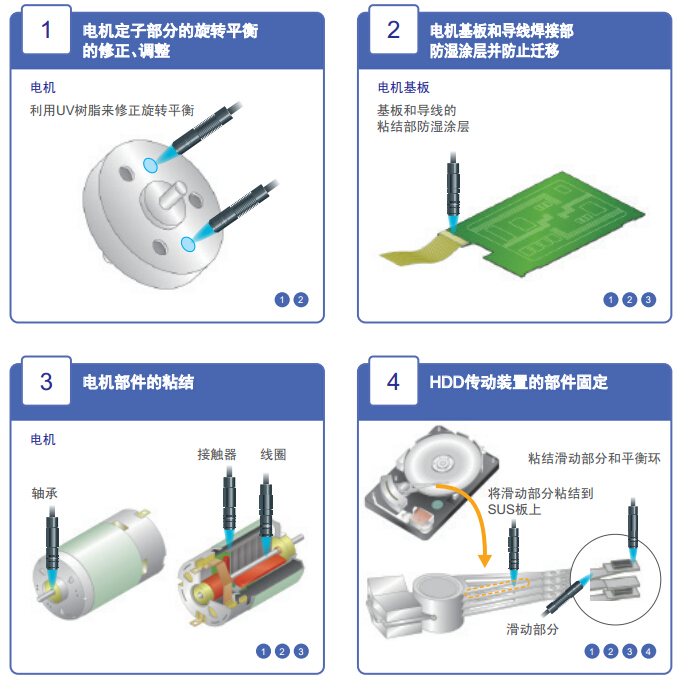 1
电机定子部分的旋转平衡的修正、调整

电机
利用UV树脂来修正旋转平衡

1 2

2
电机基板和导线焊接部防湿涂层并防止迁移

电机基板
基板和导线的粘结部防湿涂层

1 2 3

3
电机部件的粘结

电机
轴承
接触器
线圈

1 2 3

4
HDD传动装置的部件固定

粘结滑动部分和平衡环
将滑动部分粘结到SUS板上
滑动部分

1 2 3 4